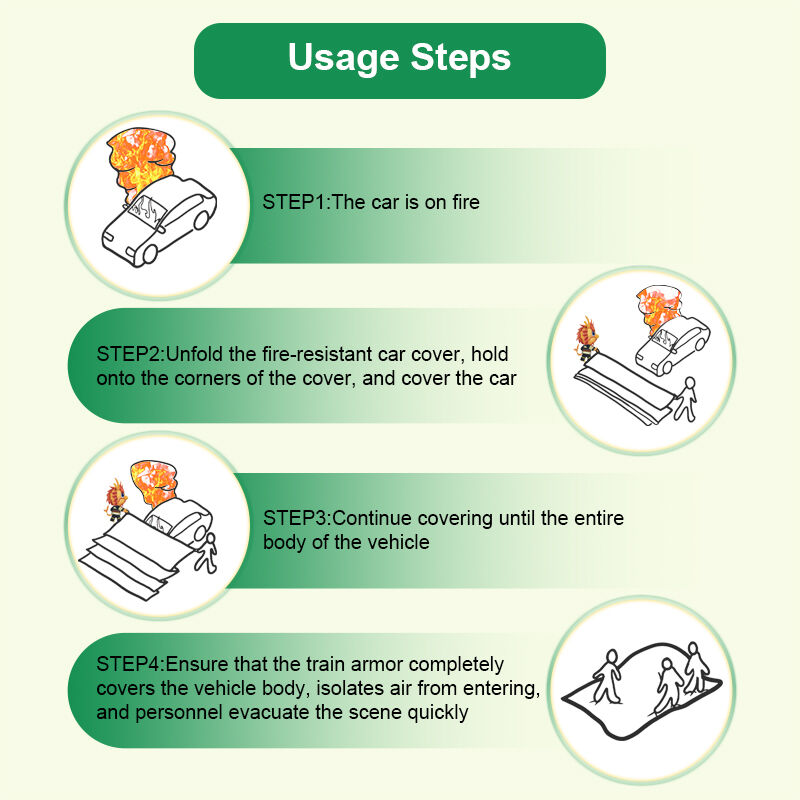 Usage Steps

STEP1:The car is on fire

STEP2:Unfold the fire-resistant car cover, hold onto the corners of the cover, and cover the car

STEP3:Continue covering until the entire body of the vehicle

STEP4:Ensure that the train armor completely covers the vehicle body, isolates air from entering, and personnel evacuate the scene quickly